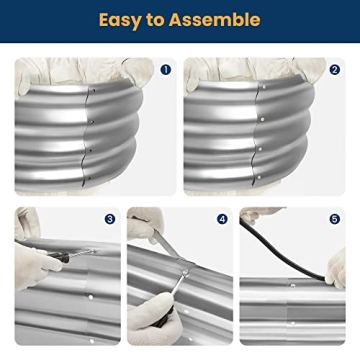 Easy to Assemble

1

2

3

4

5