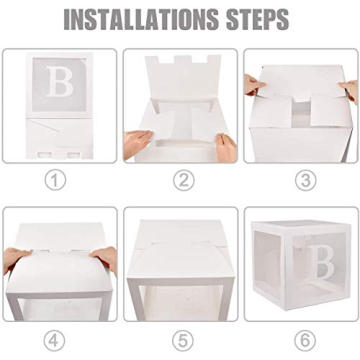 INSTALLATIONS STEPS

B

①

②

③

④

⑤

B

⑥