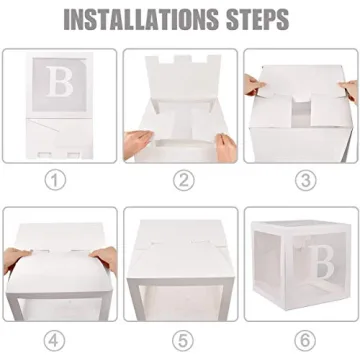 INSTALLATIONS STEPS

B

①

②

③

④

⑤

B

⑥