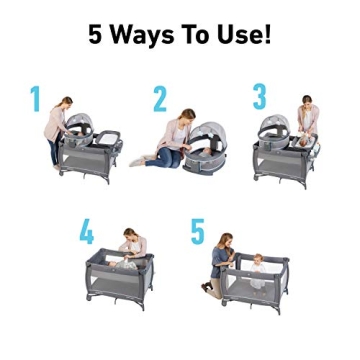 5 Ways To Use!

1

2

3

4

5