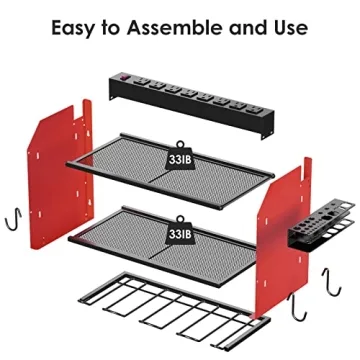 Easy to Assemble and Use

33IB

33IB