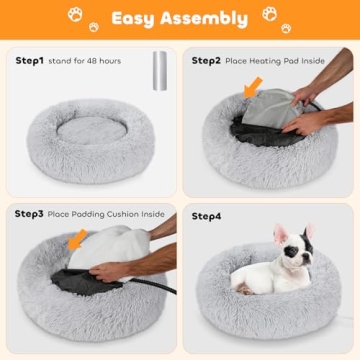 Easy Assembly

Step1 stand for 48 hours

Step2 Place Heating Pad Inside

Step3 Place Padding Cushion Inside

Step4