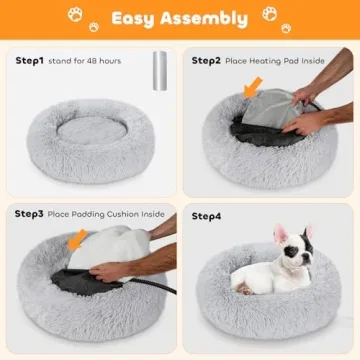 Easy Assembly

Step1 stand for 48 hours

Step2 Place Heating Pad Inside

Step3 Place Padding Cushion Inside

Step4