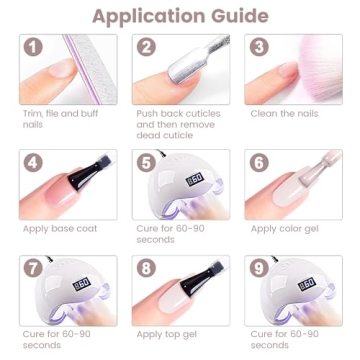 Application Guide

1
Trim, file and buff nails

2
Push back cuticles and then remove dead cuticle

3
Clean the nails

4
Apply base coat

5
60
Cure for 60-90 seconds

6
Apply color gel

7
60
Cure for 60-90 seconds

8
Apply top gel

9
60
Cure for 60-90 seconds