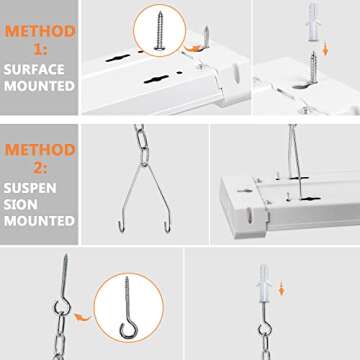 METHOD 1:
SURFACE MOUNTED

METHOD 2:
SUSPEN SION MOUNTED