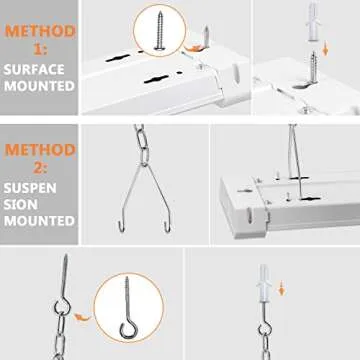 METHOD 1:
SURFACE MOUNTED

METHOD 2:
SUSPEN SION MOUNTED