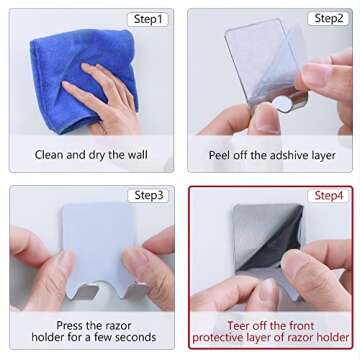 Step1

Clean and dry the wall

Step2

Peel off the adshive layer

Step3

Press the razor holder for a few seconds

Step4

Teer off the front protective layer of razor holder