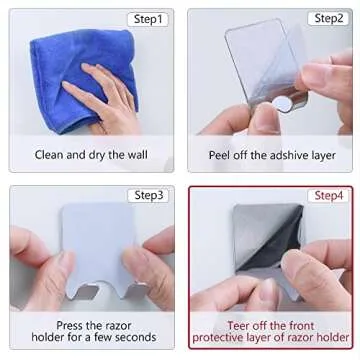 Step1

Clean and dry the wall

Step2

Peel off the adshive layer

Step3

Press the razor holder for a few seconds

Step4

Teer off the front protective layer of razor holder