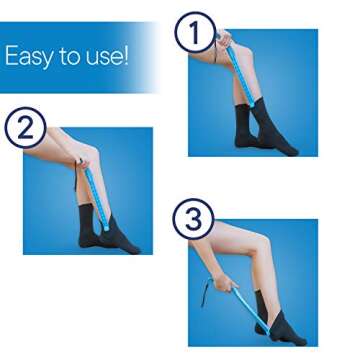 Easy to use!

1

2

3