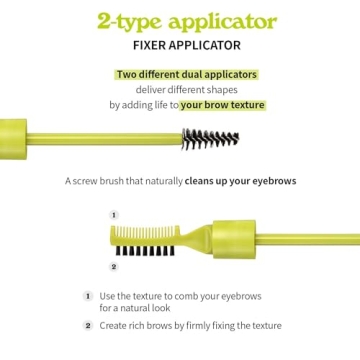 2-type applicator
FIXER APPLICATOR

Two different dual applicators deliver different shapes by adding life to your brow texture

A screw brush that naturally cleans up your eyebrows

1

2

1 Use the texture to comb your eyebrows for a natural look

2 Create rich brows by firmly fixing the texture