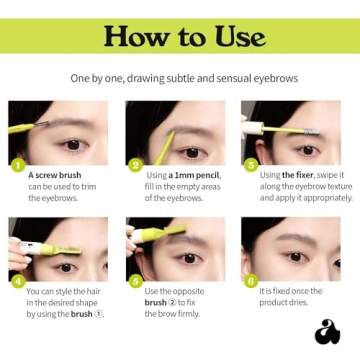 How to Use

One by one, drawing subtle and sensual eyebrows

1
A screw brush can be used to trim the eyebrows.

2
Using a 1mm pencil, fill in the empty areas of the eyebrows.

3
Using the fixer, swipe it along the eyebrow texture and apply it appropriately.

4
You can style the hair in the desired shape by using the brush ①.

5
Use the opposite brush ② to fix the brow firmly.

6
It is fixed once the product dries.

a