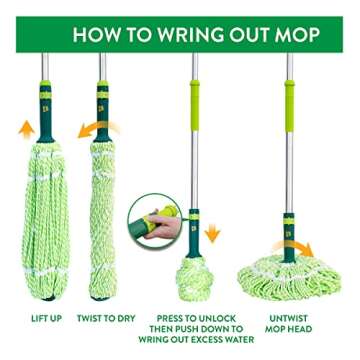 HOW TO WRING OUT MOP

LIFT UP

TWIST TO DRY

PRESS TO UNLOCK THEN PUSH DOWN TO WRING OUT EXCESS WATER

UNTWIST MOP HEAD