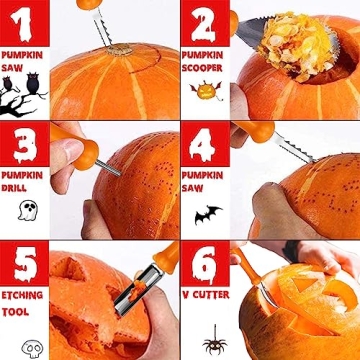 1
PUMPKIN SAW

2
PUMPKIN SCOOPER

3
PUMPKIN DRILL

4
PUMPKIN SAW

5
ETCHING TOOL

6
V CUTTER