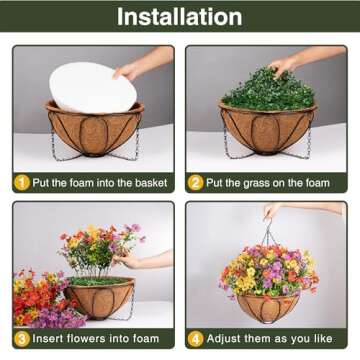 Installation

1 Put the foam into the basket

2 Put the grass on the foam

3 Insert flowers into foam

4 Adjust them as you like