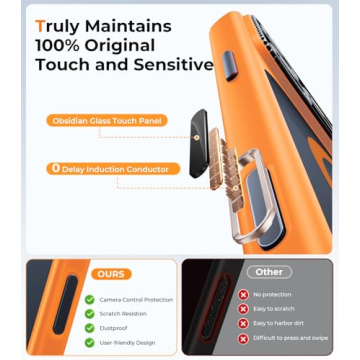 Truly Maintains 100% Original Touch and Sensitive

Obsidian Glass Touch Panel

0 Delay Induction Conductor

OURS

Camera Control Protection

Scratch Resistion

Dustproof

User-friendly Design

Other

No protection

Easy to scratch

Easy to harbor dirt

Difficult to press and swipe