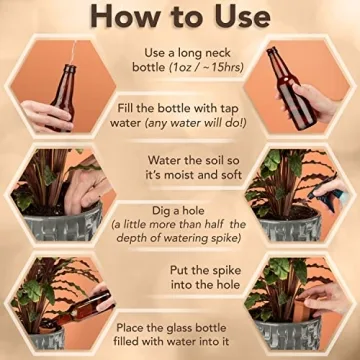 How to Use

Use a long neck bottle (1oz / ~15hrs)

Fill the bottle with tap water (any water will do!)

Water the soil so it's moist and soft

Dig a hole (a little more than half the depth of watering spike)

Put the spike into the hole

Place the glass bottle filled with water into it