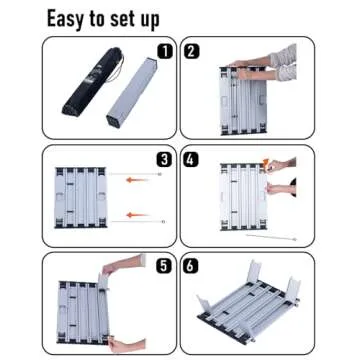 Easy to set up

1

2

3

4

5

6