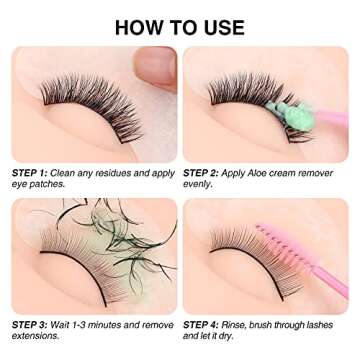 HOW TO USE

STEP 1: Clean any residues and apply eye patches.

STEP 2: Apply Aloe cream remover evenly.

STEP 3: Wait 1-3 minutes and remove extensions.

STEP 4: Rinse, brush through lashes and let it dry.