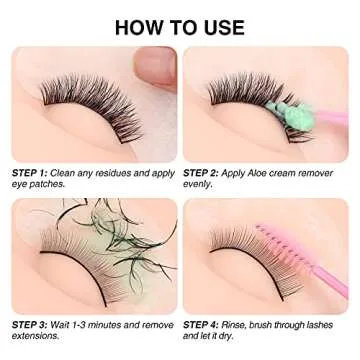 HOW TO USE

STEP 1: Clean any residues and apply eye patches.

STEP 2: Apply Aloe cream remover evenly.

STEP 3: Wait 1-3 minutes and remove extensions.

STEP 4: Rinse, brush through lashes and let it dry.