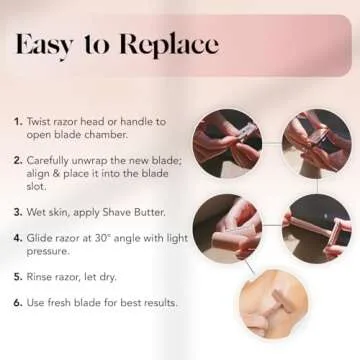 Easy to Replace

1. Twist razor head or handle to open blade chamber.

2. Carefully unwrap the new blade; align & place it into the blade slot.

3. Wet skin, apply Shave Butter.

4. Glide razor at 30° angle with light pressure.

5. Rinse razor, let dry.

6. Use fresh blade for best results.