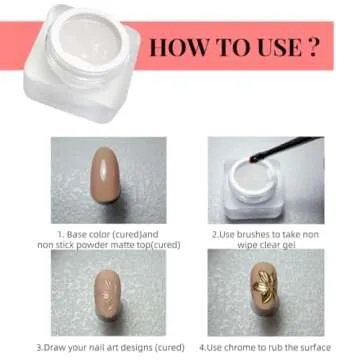 HOW TO USE ?

1. Base color (cured)and non stick powder matte top(cured)

2.Use brushes to take non wipe clear gel

3.Draw your nail art designs (cured)

4.Use chrome to rub the surface