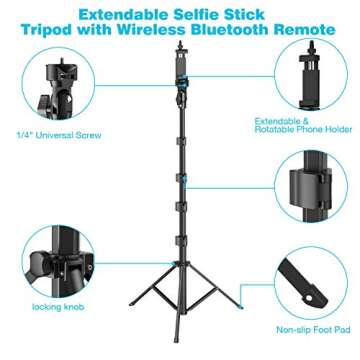 Extendable Selfie Stick
Tripod with Wireless Bluetooth Remote

1/4" Universal Screw

Extendable &
Rotatable Phone Holder

locking knob

Non-slip Foot Pad