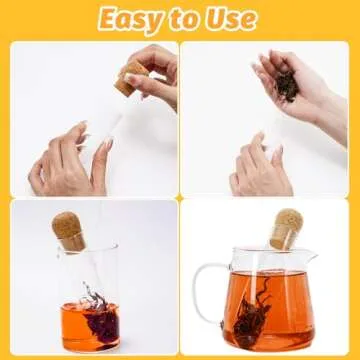 Easy to Use