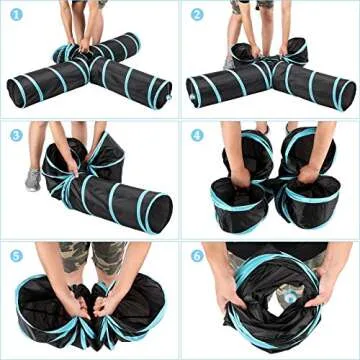 1

2

3

4

5

6