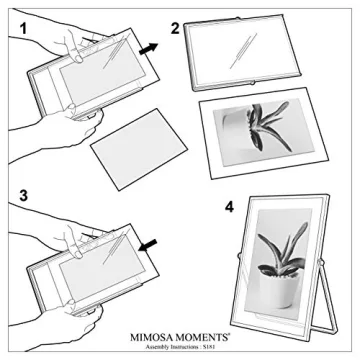 1

2

3

4

MIMOSA MOMENTS®
Assembly Instructions : S181