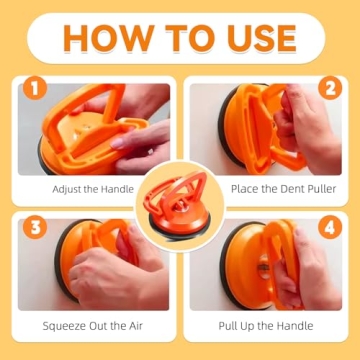 HOW TO USE

1

Adjust the Handle

2

Place the Dent Puller

3

Squeeze Out the Air

4

Pull Up the Handle