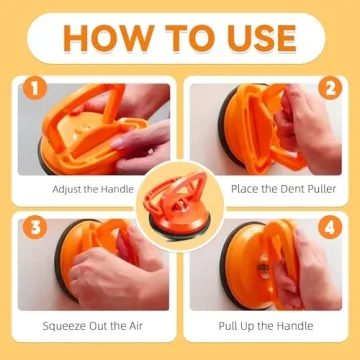 HOW TO USE

1

Adjust the Handle

2

Place the Dent Puller

3

Squeeze Out the Air

4

Pull Up the Handle