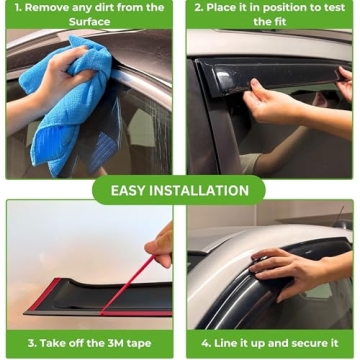 1. Remove any dirt from the Surface

2. Place it in position to test the fit

EASY INSTALLATION

3. Take off the 3M tape

4. Line it up and secure it