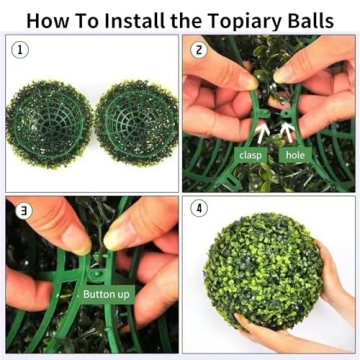 How To Install the Topiary Balls

1

2

clasp

hole

3

Button up

4