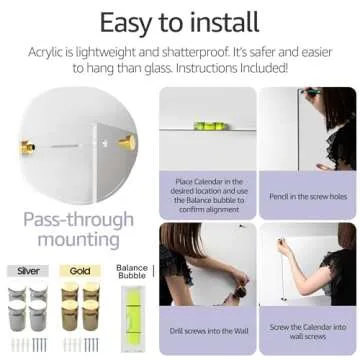 Easy to install

Acrylic is lightweight and shatterproof. It's safer and easier to hang than glass. Instructions Included!

Pass-through mounting

Silver

Gold

Balance Bubble

Place Calendar in the desired location and use the Balance bubble to confirm alignment

Pencil in the screw holes

Drill screws into the Wall

Screw the Calendar into wall screws