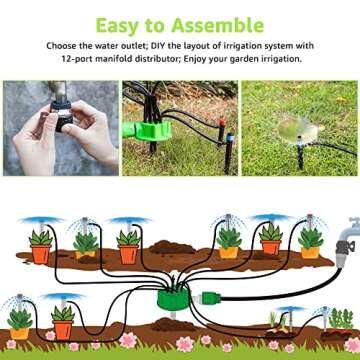 Easy to Assemble

Choose the water outlet; DIY the layout of irrigation system with 12-port manifold distributor; Enjoy your garden irrigation.