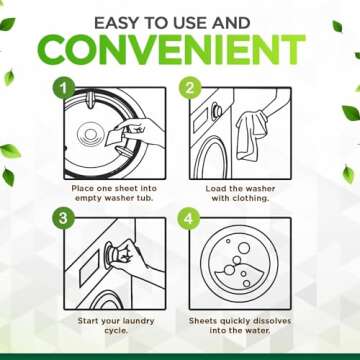 EASY TO USE AND
CONVENIENT

1
Place one sheet into empty washer tub.

2
Load the washer with clothing.

3
Start your laundry cycle.

4
Sheets quickly dissolves into the water.