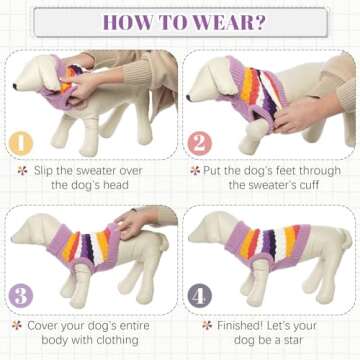 HOW TO WEAR?

1

Slip the sweater over the dog's head

2

Put the dog's feet through the sweater's cuff

3

Cover your dog's entire body with clothing

4

Finished! Let's your dog be a star