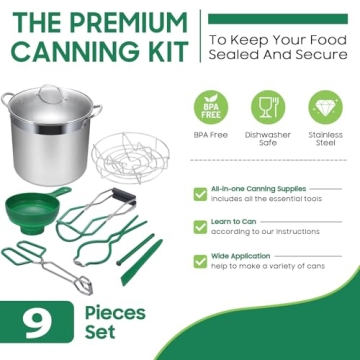 THE PREMIUM CANNING KIT

To Keep Your Food Sealed And Secure

BPA FREE

BPA Free

Dishwasher Safe

Stainless Steel

All-in-one Canning Supplies
includes all the essential tools

Learn to Can
according to our instructions

Wide Application
help to make a variety of cans

9 Pieces Set