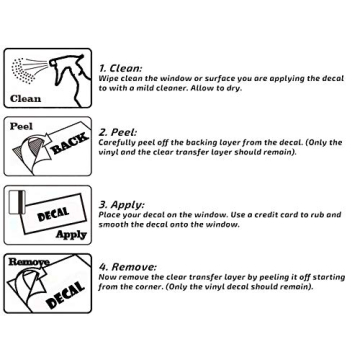 Clean

1. Clean:
Wipe clean the window or surface you are applying the decal to with a mild cleaner. Allow to dry.

Peel

BACK

2. Peel:
Carefully peel off the backing layer from the decal. (Only the vinyl and the clear transfer layer should remain).

DECAL

Apply

3. Apply:
Place your decal on the window. Use a credit card to rub and smooth the decal onto the window.

Remove

DECAL

4. Remove:
Now remove the clear transfer layer by peeling it off starting from the corner. (Only the vinyl decal should remain).