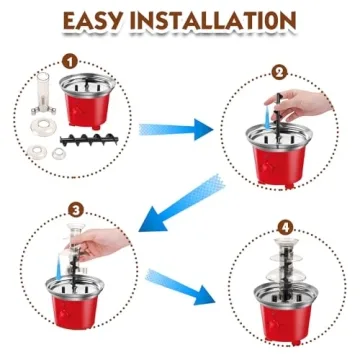 EASY INSTALLATION

1

2

3

4