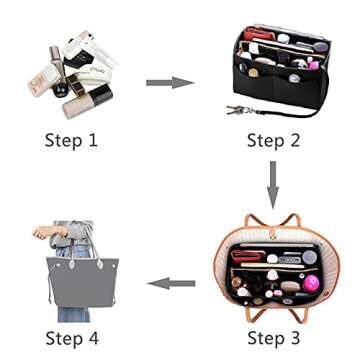 Step 1

Step 2

Step 3

Step 4