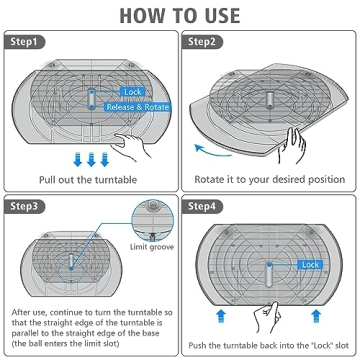 HOW TO USE

Step1

Lock

Release & Rotate

Pull out the turntable

Step2

Rotate it to your desired position

Step3

Limit groove

After use, continue to turn the turntable so that the straight edge of the turntable is parallel to the straight edge of the base (the ball enters the limit slot)

Step4

Lock

Push the turntable back into the "Lock" slot