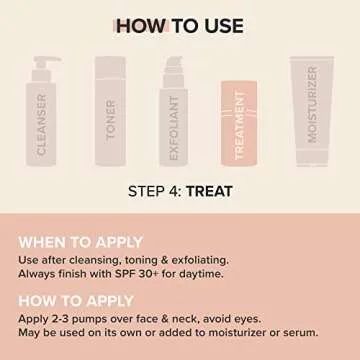 HOW TO USE

CLEANSER

TONER

EXFOLIANT

TREATMENT

MOISTURIZER

STEP 4: TREAT

WHEN TO APPLY
Use after cleansing, toning & exfoliating.
Always finish with SPF 30+ for daytime.

HOW TO APPLY
Apply 2-3 pumps over face & neck, avoid eyes.
May be used on its own or added to moisturizer or serum.