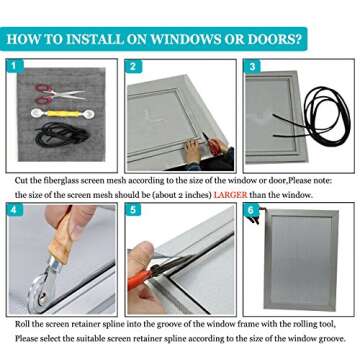 HOW TO INSTALL ON WINDOWS OR DOORS?

1

2

3

Cut the fiberglass screen mesh according to the size of the window or door,Please note: the size of the screen mesh should be (about 2 inches) LARGER than the window.

4

5

6

Roll the screen retainer spline into the groove of the window frame with the rolling tool, Please select the suitable screen retainer spline according to the size of the window groove.