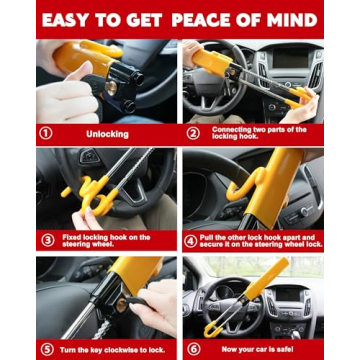 EASY TO GET PEACE OF MIND

① Unlocking

② Connecting two parts of the locking hook.

③ Fixed locking hook on the steering wheel.

④ Pull the other lock hook apart and secure it on the steering wheel lock.

⑤ Turn the key clockwise to lock.

⑥ Now your car is safe!