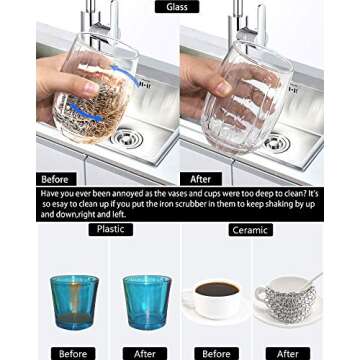 Glass

Before

After

Have you ever been annoyed as the vases and cups were too deep to clean? It's so esay to clean up if you put the iron scrubber in them to keep shaking by up and down,right and left.

Plastic

Ceramic

Before

After

Before

After