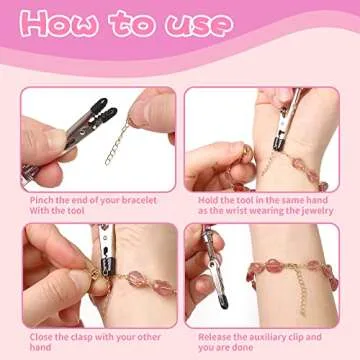 How to use

Pinch the end of your bracelet With the tool

Hold the tool in the same hand as the wrist wearing the jewelry

Close the clasp with your other hand

Release the auxiliary clip and you are done