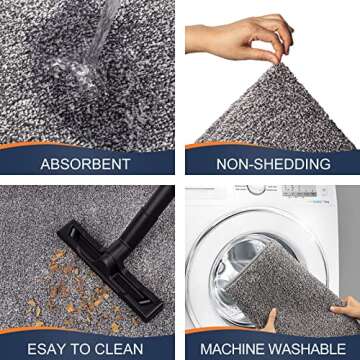 ABSORBENT

NON-SHEDDING

ESAY TO CLEAN

MACHINE WASHABLE