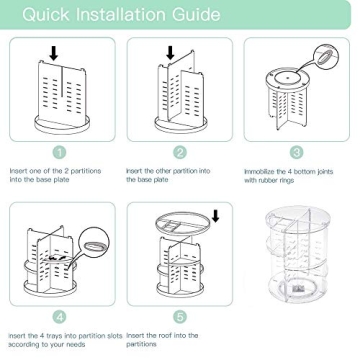 Quick Installation Guide

1

Insert one of the 2 partitions into the base plate

2

Insert the other partition into the base plate

3

Immobilize the 4 bottom joints with rubber rings

4

Insert the 4 trays into partition slots according to your needs

5

Insert the roof into the partitions