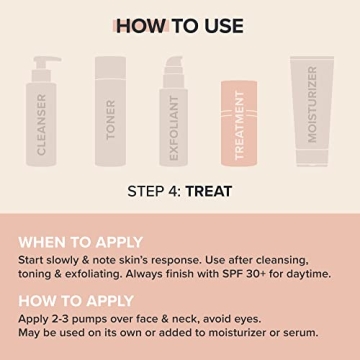 HOW TO USE

CLEANSER

TONER

EXFOLIANT

TREATMENT

MOISTURIZER

STEP 4: TREAT

WHEN TO APPLY

Start slowly & note skin's response. Use after cleansing, toning & exfoliating. Always finish with SPF 30+ for daytime.

HOW TO APPLY

Apply 2-3 pumps over face & neck, avoid eyes.
May be used on its own or added to moisturizer or serum.